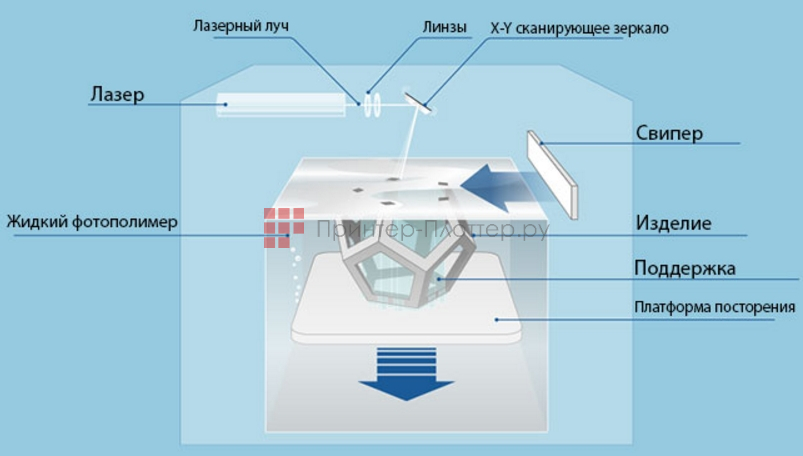 Лазерный луч
Линзы
X-Y сканирующее зеркало
Лазер
Свипер
Жидкий фотополимер
Принтер-Плоттер.ру
Изделие
Поддержка
Платформа посторения