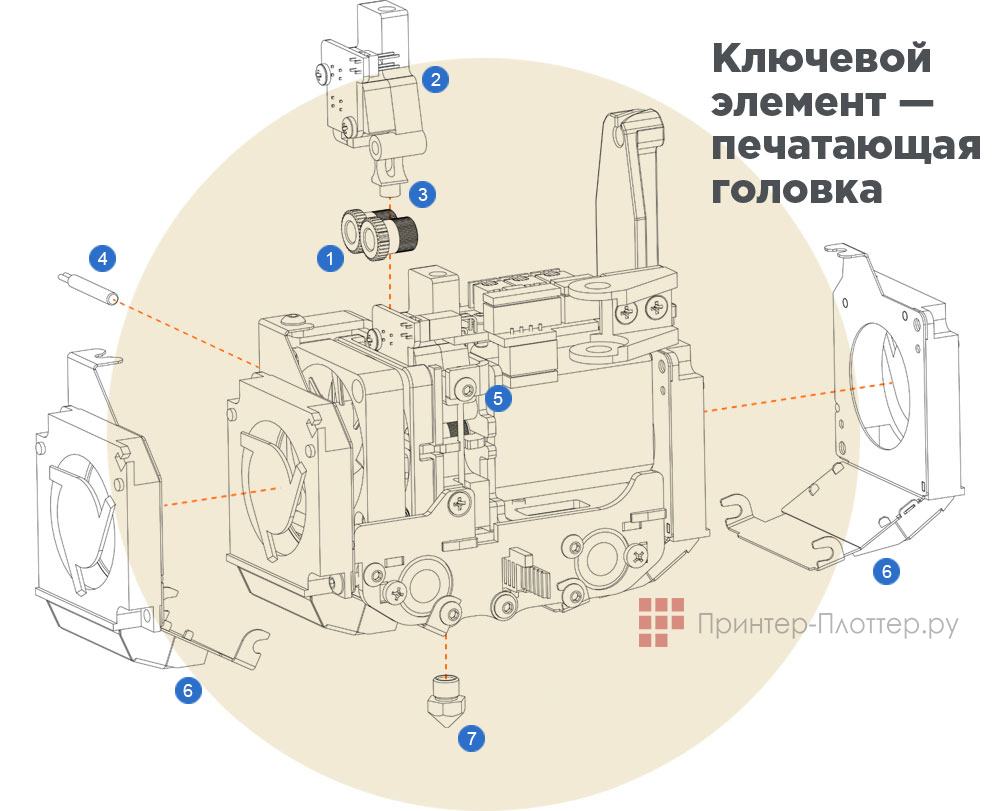 Ключевой элемент — печатающая головка

2

3

1

4

5

6

6

7

Принтер-Плоттер.ру