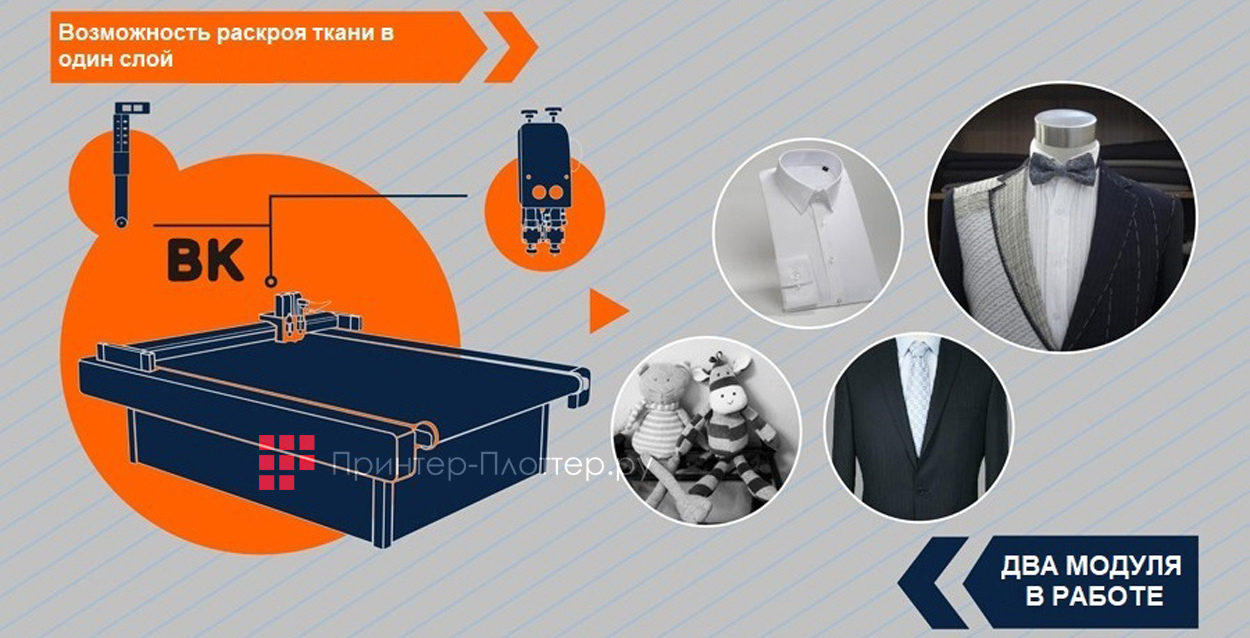 Возможность раскроя ткани в один слой

BK

Принтер-Плоттер.ру

ДВА МОДУЛЯ В РАБОТЕ