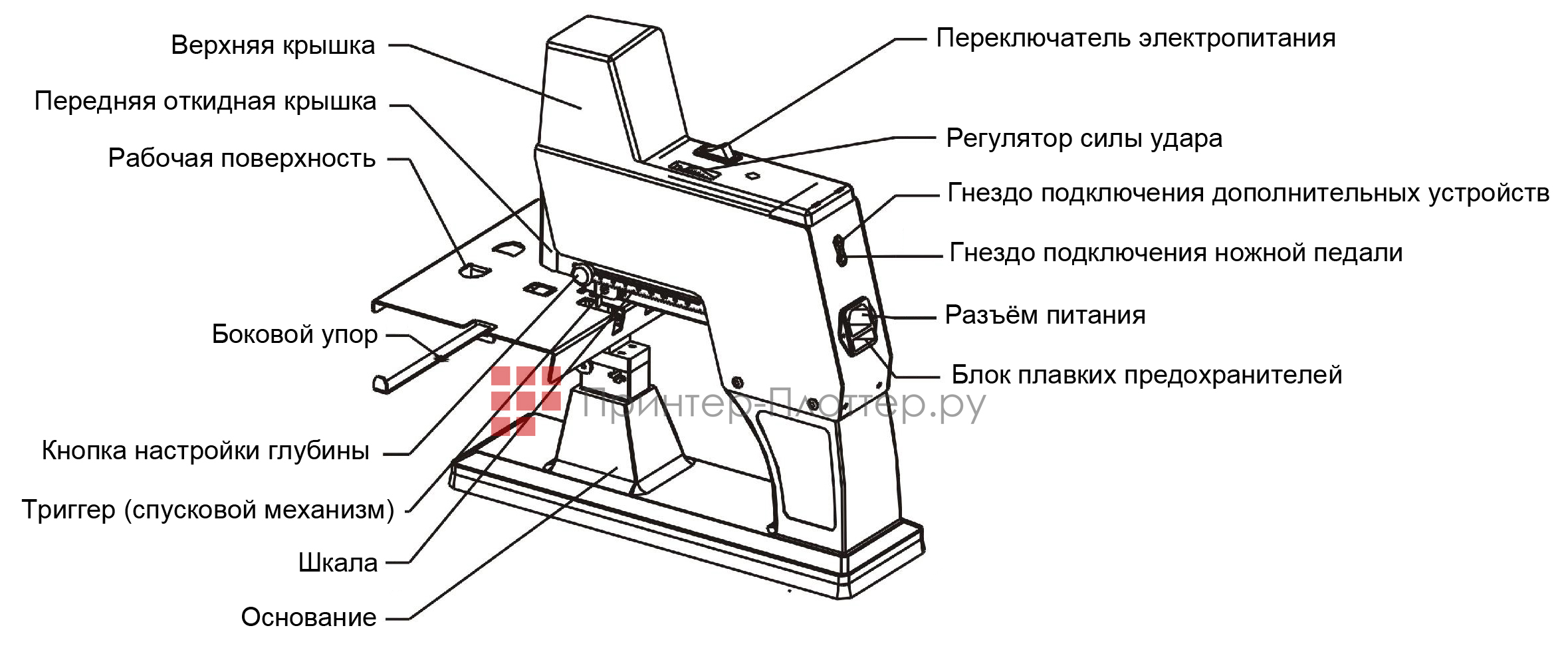 Верхняя крышка
Передняя откидная крышка
Рабочая поверхность
Боковой упор
Кнопка настройки глубины
Триггер (спусковой механизм)
Шкала
Основание
Переключатель электропитания
Регулятор силы удара
Гнездо подключения дополнительных устройств
Гнездо подключения ножной педали
Разъём питания
Блок плавких предохранителей
Принтер-Плоттер.ру