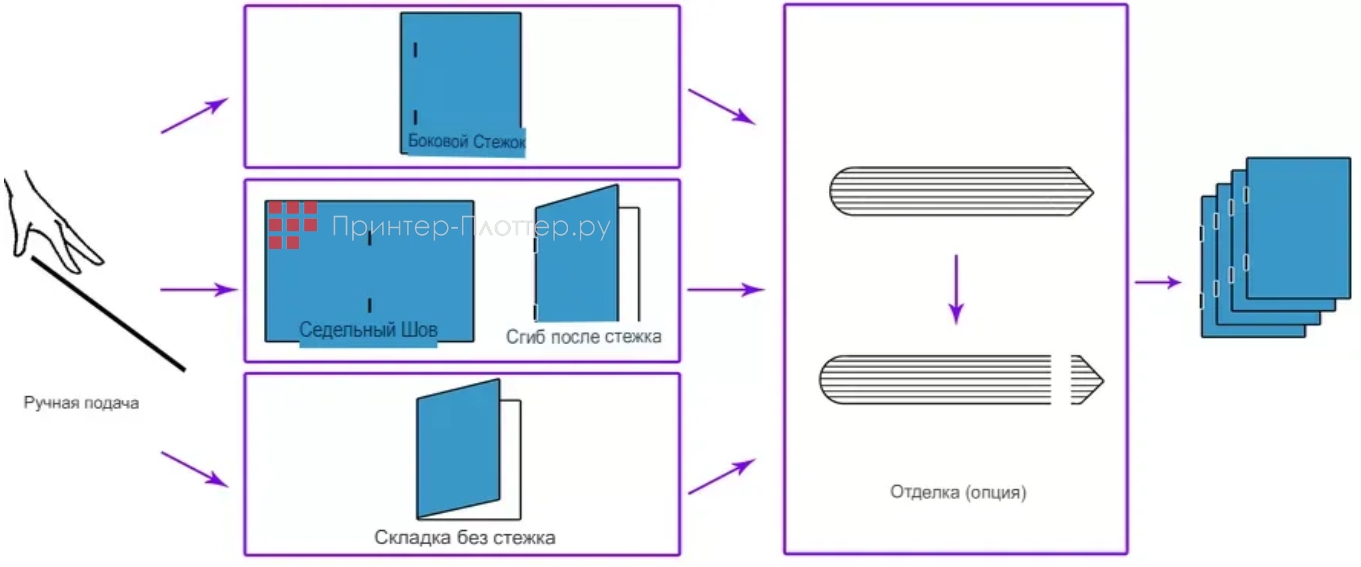 Ручная подача

Боковой Стежок

Принтер-Плоттер.ру

Седельный Шов

Сгиб после стежка

Складка без стежка

Отделка (опция)