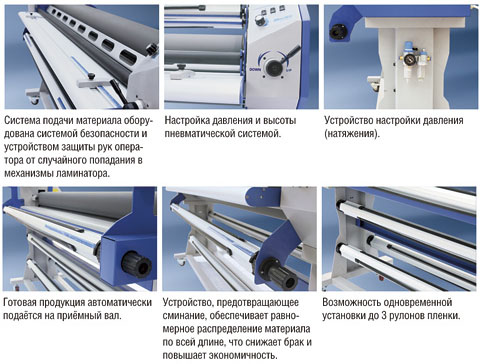 DOWN

UP

Система подачи материала оборудована системой безопасности и устройством защиты рук оператора от случайного попадания в механизмы ламинатора.

Настройка давления и высоты пневматической системой.

Устройство настройки давления (натяжения).

Готовая продукция автоматически подаётся на приёмный вал.

Устройство, предотвращающее сминание, обеспечивает равномерное распределение материала по всей длине, что снижает брак и повышает экономичность.

Возможность одновременной установки до 3 рулонов пленки.