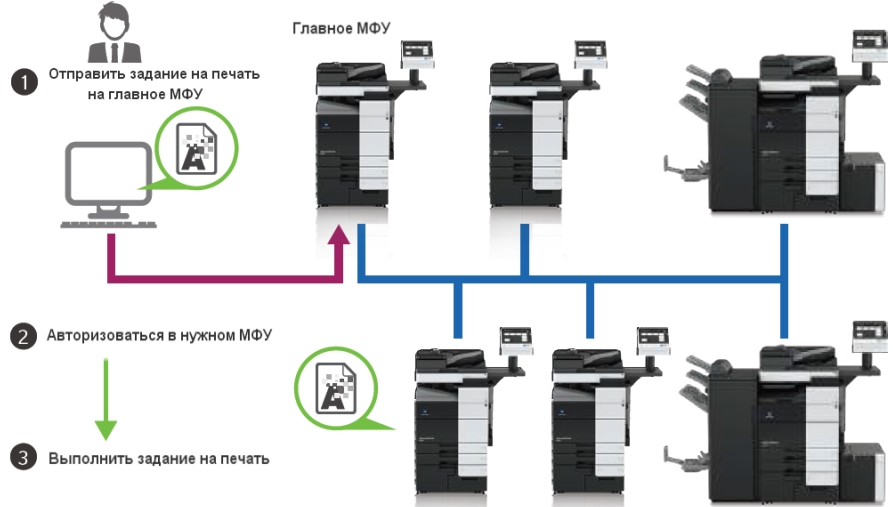 Главное МФУ

1 Отправить задание на печать на главное МФУ

2 Авторизоваться в нужном МФУ

3 Выполнить задание на печать