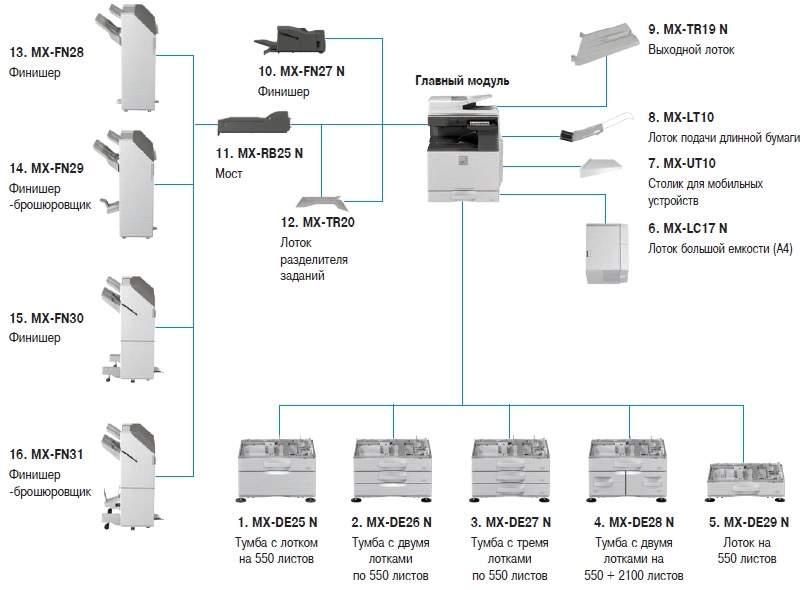 13. MX-FN28
Финишер

14. MX-FN29
Финишер -брошюровщик

15. MX-FN30
Финишер

16. MX-FN31
Финишер -брошюровщик

10. MX-FN27 N
Финишер

11. MX-RB25 N
Мост

12. MX-TR20
Лоток разделителя заданий

Главный модуль

9. MX-TR19 N
Выходной лоток

8. MX-LT10
Лоток подачи длинной бумаги

7. MX-UT10
Столик для мобильных устройств

6. MX-LC17 N
Лоток большой емкости (A4)

1. MX-DE25 N
Тумба с лотком на 550 листов

2. MX-DE26 N
Тумба с двумя лотками по 550 листов

3. MX-DE27 N
Тумба с тремя лотками по 550 листов

4. MX-DE28 N
Тумба с двумя лотками на 550 + 2100 листов

5. MX-DE29 N
Лоток на 550 листов